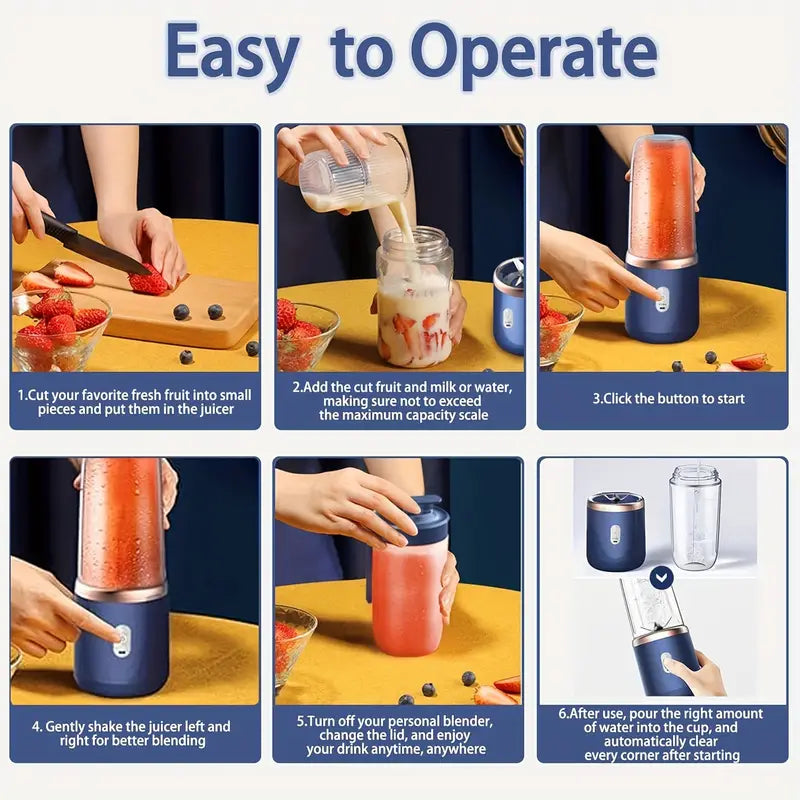 Easy to Operate

1.Cut your favorite fresh fruit into small pieces and put them in the juicer

2.Add the cut fruit and milk or water, making sure not to exceed the maximum capacity scale

3.Click the button to start

4. Gently shake the juicer left and right for better blending

5.Turn off your personal blender, change the lid, and enjoy your drink anytime, anywhere

6.After use, pour the right amount of water into the cup, and automatically clear every corner after starting